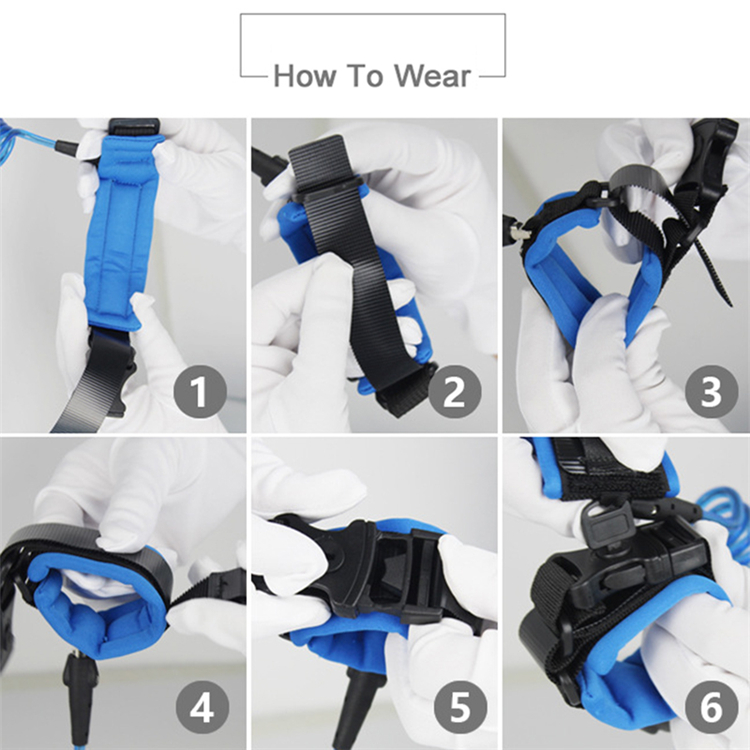 How To Wear

1

2

3

4

5

6